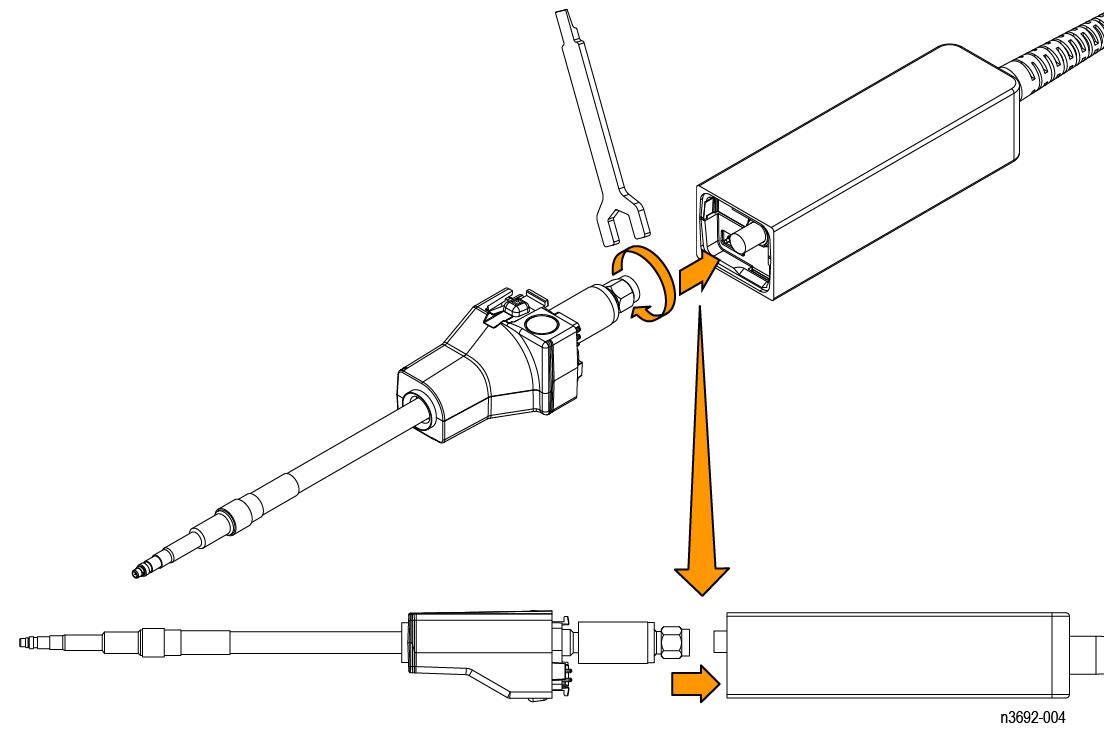 n3692-004