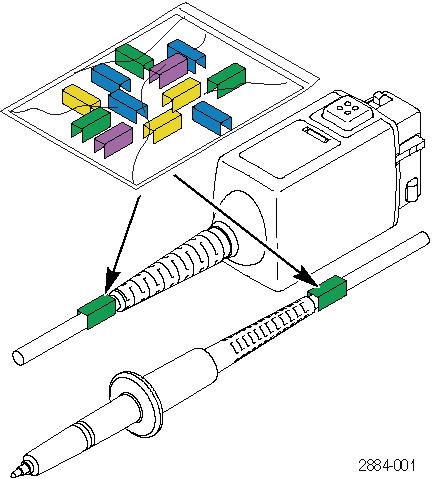 2884-001